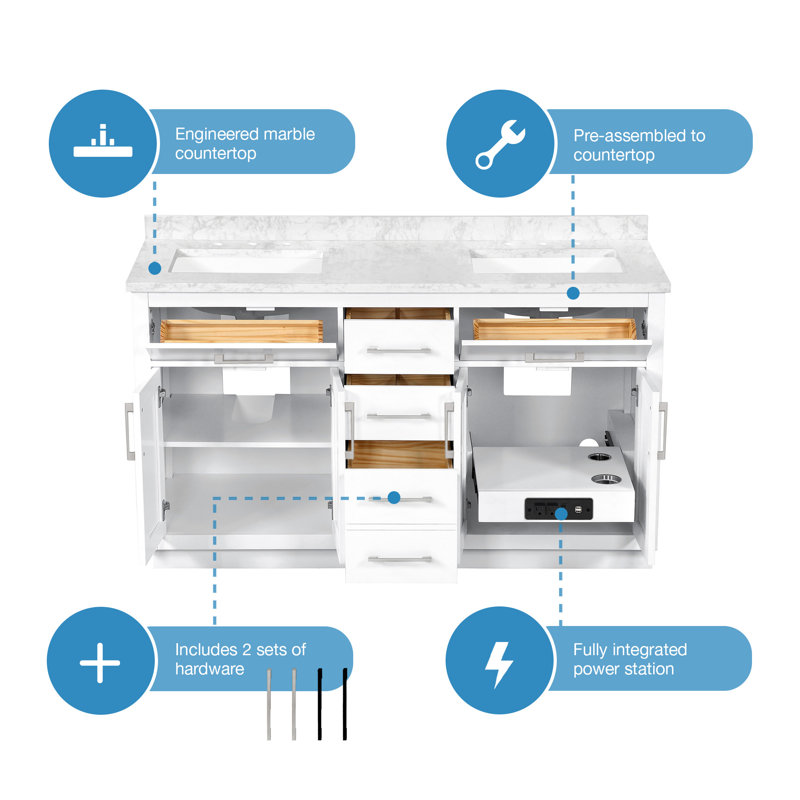 Engineered marble countertop

Pre-assembled to countertop

Includes 2 sets of hardware

Fully integrated power station